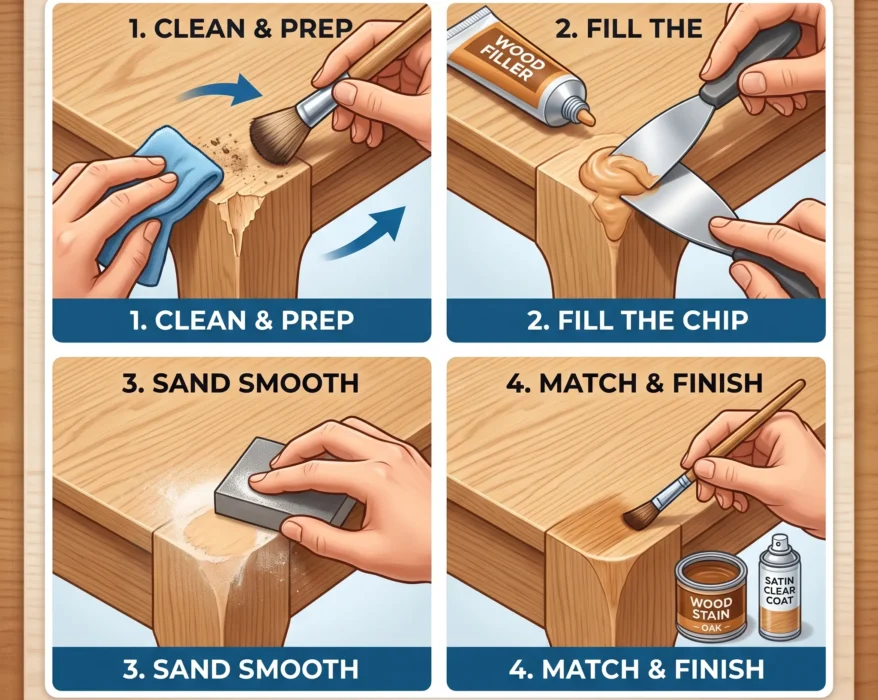 1. CLEAN & PREP

1. CLEAN & PREP

2. FILL THE

WOOD FILLER

2. FILL THE CHIP

3. SAND SMOOTH

3. SAND SMOOTH

4. MATCH & FINISH

WOOD STAIN
OAK

SATIN CLEAR COAT

4. MATCH & FINISH